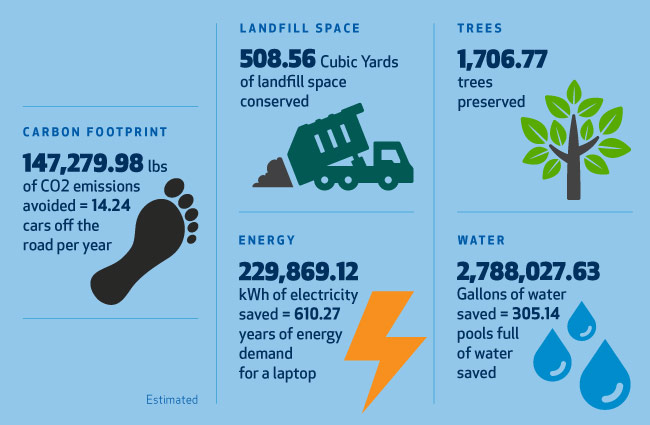 CARBON FOOTPRINT

147,279.98 lbs of CO2 emissions avoided = 14.24 cars off the road per year

Estimated

LANDFILL SPACE

508.56 Cubic Yards of landfill space conserved

ENERGY

229,869.12 kWh of electricity saved = 610.27 years of energy demand for a laptop

TREES

1,706.77 trees preserved

WATER

2,788,027.63 Gallons of water saved = 305.14 pools full of water saved